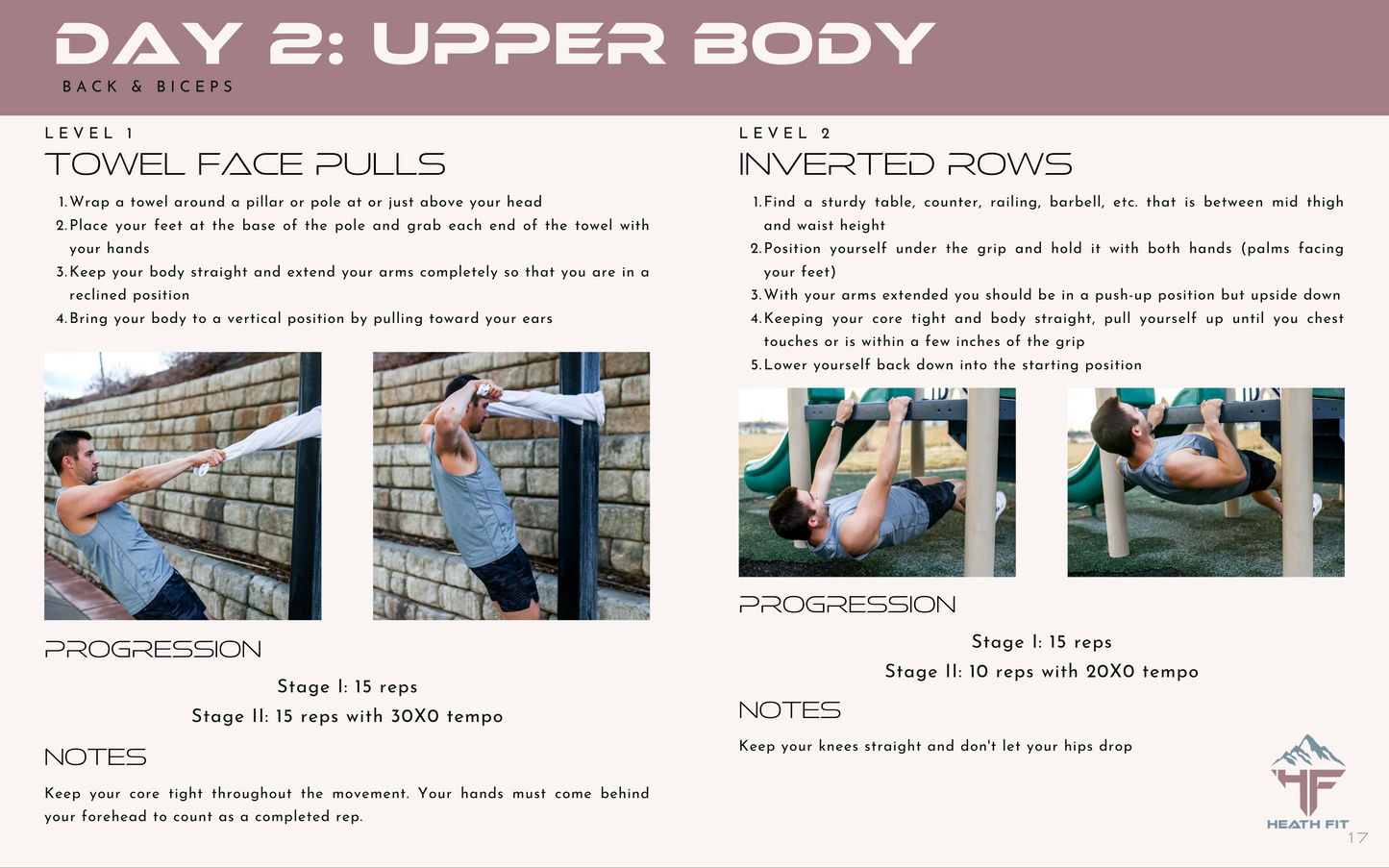 DAY 2: UPPER BODY

BACK & BICEPS

LEVEL 1

TOWEL FACE PULLS

1. Wrap a towel around a pillar or pole at or just above your head
2. Place your feet at the base of the pole and grab each end of the towel with your hands
3. Keep your body straight and extend your arms completely so that you are in a reclined position
4. Bring your body to a vertical position by pulling toward your ears

PROGRESSION

Stage I: 15 reps

Stage II: 15 reps with 30X0 tempo

NOTES

Keep your core tight throughout the movement. Your hands must come behind your forehead to count as a completed rep.

LEVEL 2

INVERTED ROWS

1. Find a sturdy table, counter, railing, barbell, etc. that is between mid thigh and waist height
2. Position yourself under the grip and hold it with both hands (palms facing your feet)
3. With your arms extended you should be in a push-up position but upside down
4. Keeping your core tight and body straight, pull yourself up until you chest touches or is within a few inches of the grip
5. Lower yourself back down into the starting position

PROGRESSION

Stage I: 15 reps

Stage II: 10 reps with 20X0 tempo

NOTES

Keep your knees straight and don't let your hips drop

HF

HEATH FIT

17